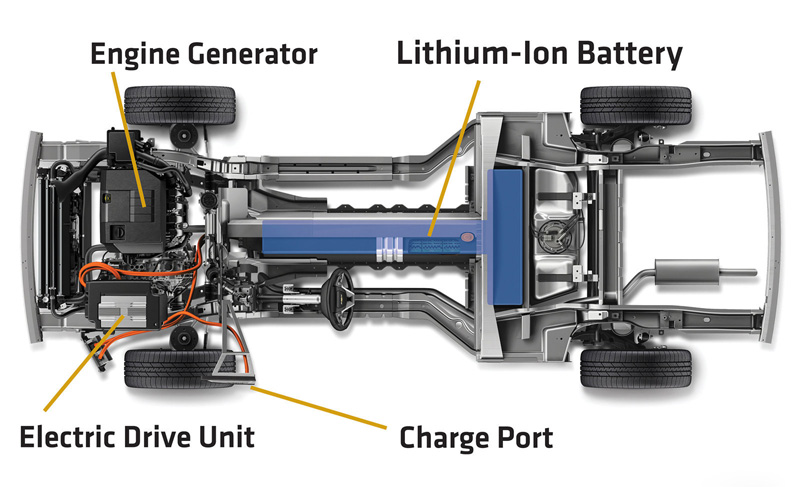 Engine Generator

Lithium-Ion Battery

Electric Drive Unit

Charge Port