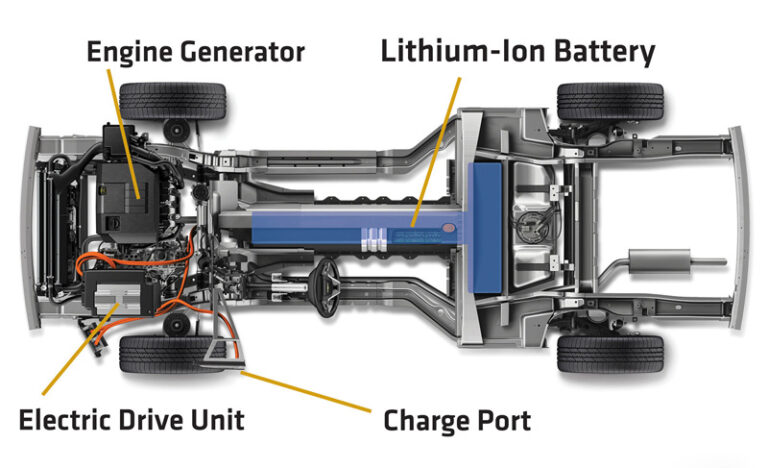 Engine Generator

Lithium-Ion Battery

Electric Drive Unit

Charge Port